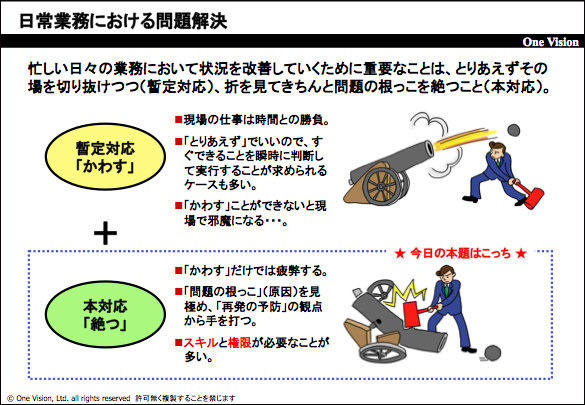 日常業務における問題解決

One Vision

忙しい日々の業務において状況を改善していくために重要なことは、とりあえずその場を切り抜けつつ（暫定対応）、折を見てきちんと問題の根っこを絶つこと（本対応）。

暫定対応
「かわす」

■現場の仕事は時間との勝負。

■「とりあえず」でいいので、すぐできることを瞬時に判断して実行することが求められるケースも多い。

■「かわす」ことができないと現場で邪魔になる・・・。

＋

★ 今日の本題はこっち ★

本対応
「絶つ」

■「かわす」だけでは疲弊する。

■「問題の根っこ」（原因）を見極め、「再発の予防」の観点から手を打つ。

■スキルと権限が必要なことが多い。

© One Vision, Ltd. all rights reserved 許可無く複製することを禁じます