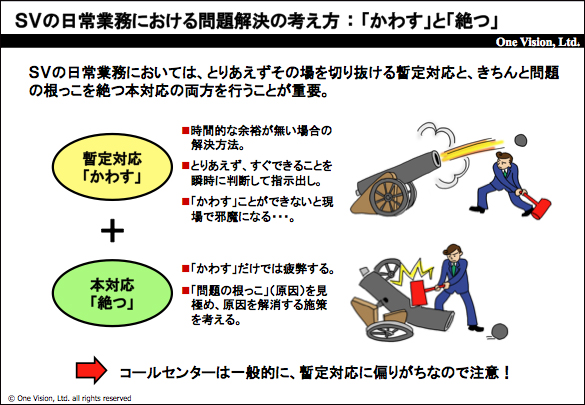 SVの日常業務における問題解決の考え方：「かわす」と「絶つ」

One Vision, Ltd.

SVの日常業務においては、とりあえずその場を切り抜ける暫定対応と、きちんと問題の根っこを絶つ本対応の両方を行うことが重要。

暫定対応
「かわす」

■時間的な余裕が無い場合の解決方法。

■とりあえず、すぐできることを瞬時に判断して指示出し。

■「かわす」ことができないと現場で邪魔になる・・・。

＋

本対応
「絶つ」

■「かわす」だけでは疲弊する。

■「問題の根っこ」（原因）を見極め、原因を解消する施策を考える。

コールセンターは一般的に、暫定対応に偏りがちなので注意！

© One Vision, Ltd. all rights reserved